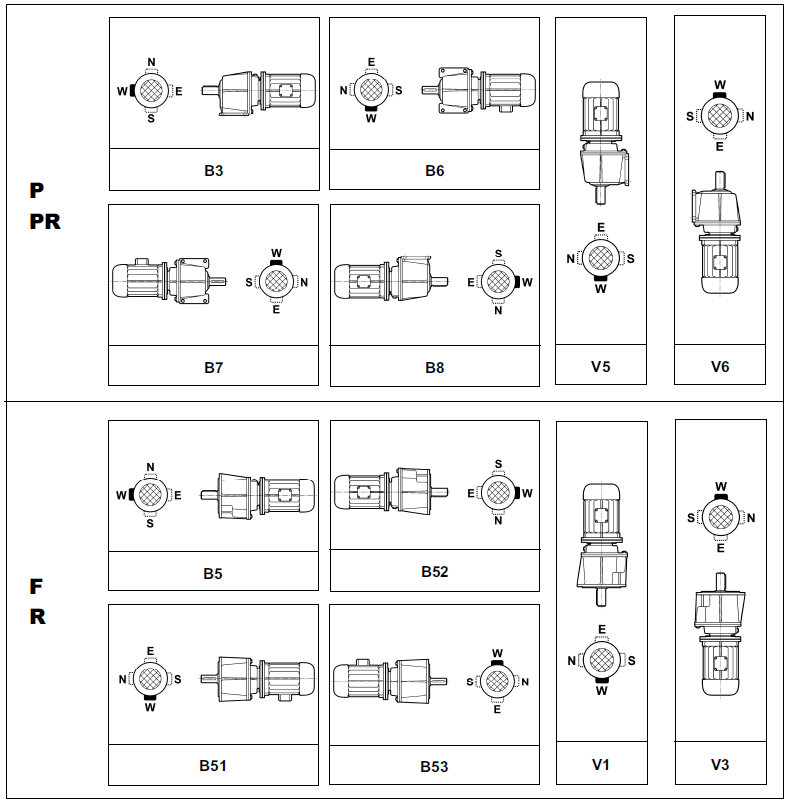 P
PR

N
W E
S
B3

E
N S
W
B6

W
S N
E
B7

S
E W
N
B8

E
N S
W
V5

W
S N
E
V6

F
R

N
W E
S
B5

S
E W
N
B52

E
N S
W
B51

W
S N
E
B53

E
N S
W
V1

W
S N
E
V3